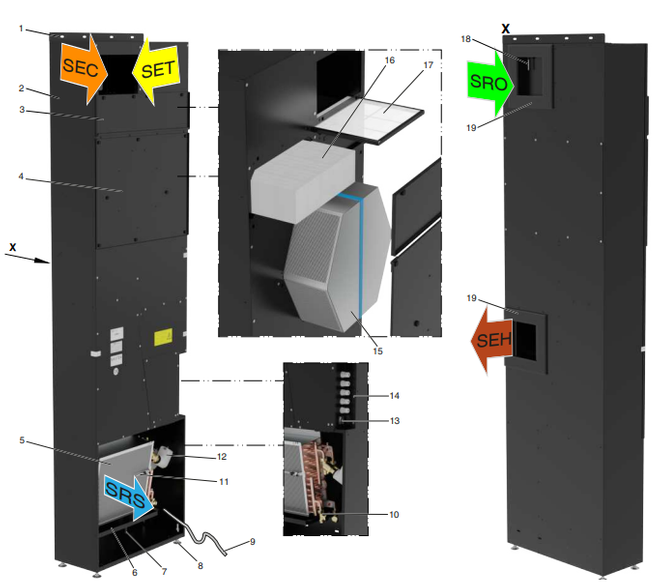 1
SEC
SET
2
3
4
X
5
SRS
6
7
8
9
12
11
16
17
15
14
13
10
X
18
SRO
19
19
SEH