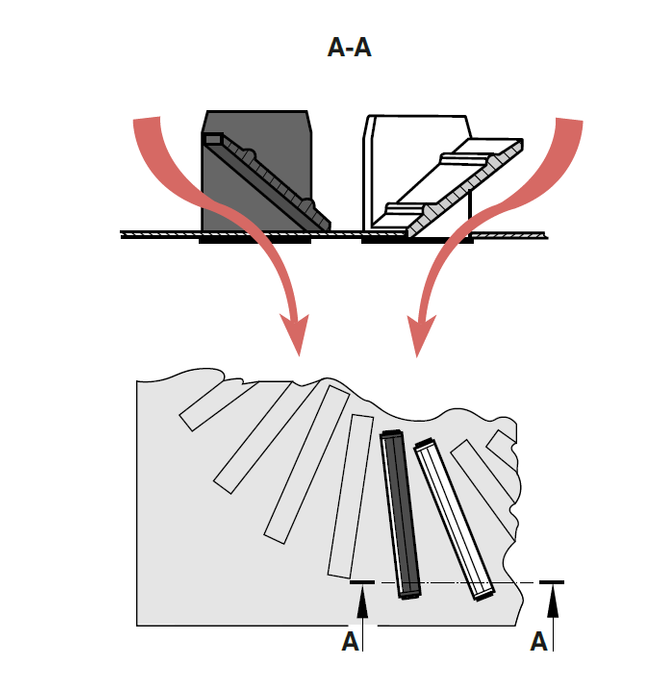 A-A

A

A