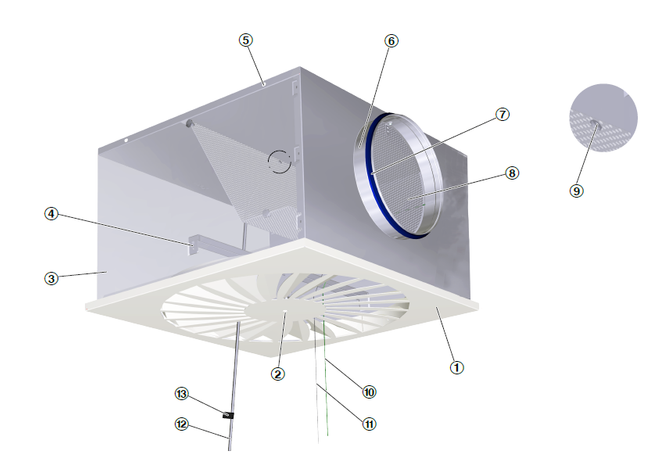 ⑤
⑥
⑦
⑧
⑨
④
③
②
①
⑩
⑪
⑬
⑫