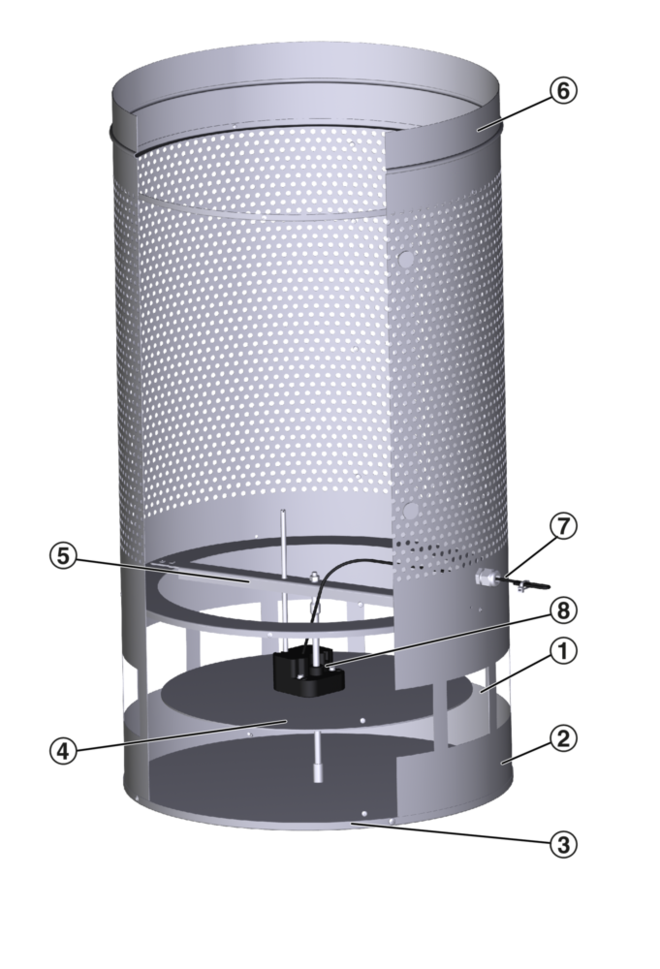 6
7
5
8
1
2
4
3