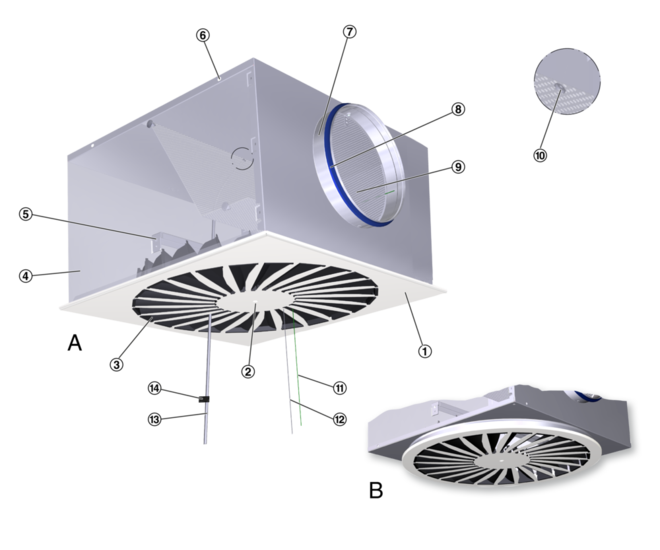 ⑥
⑦
⑧
⑨
⑩
⑤
④
A
③
②
①
⑭
⑬
⑪
⑫
B