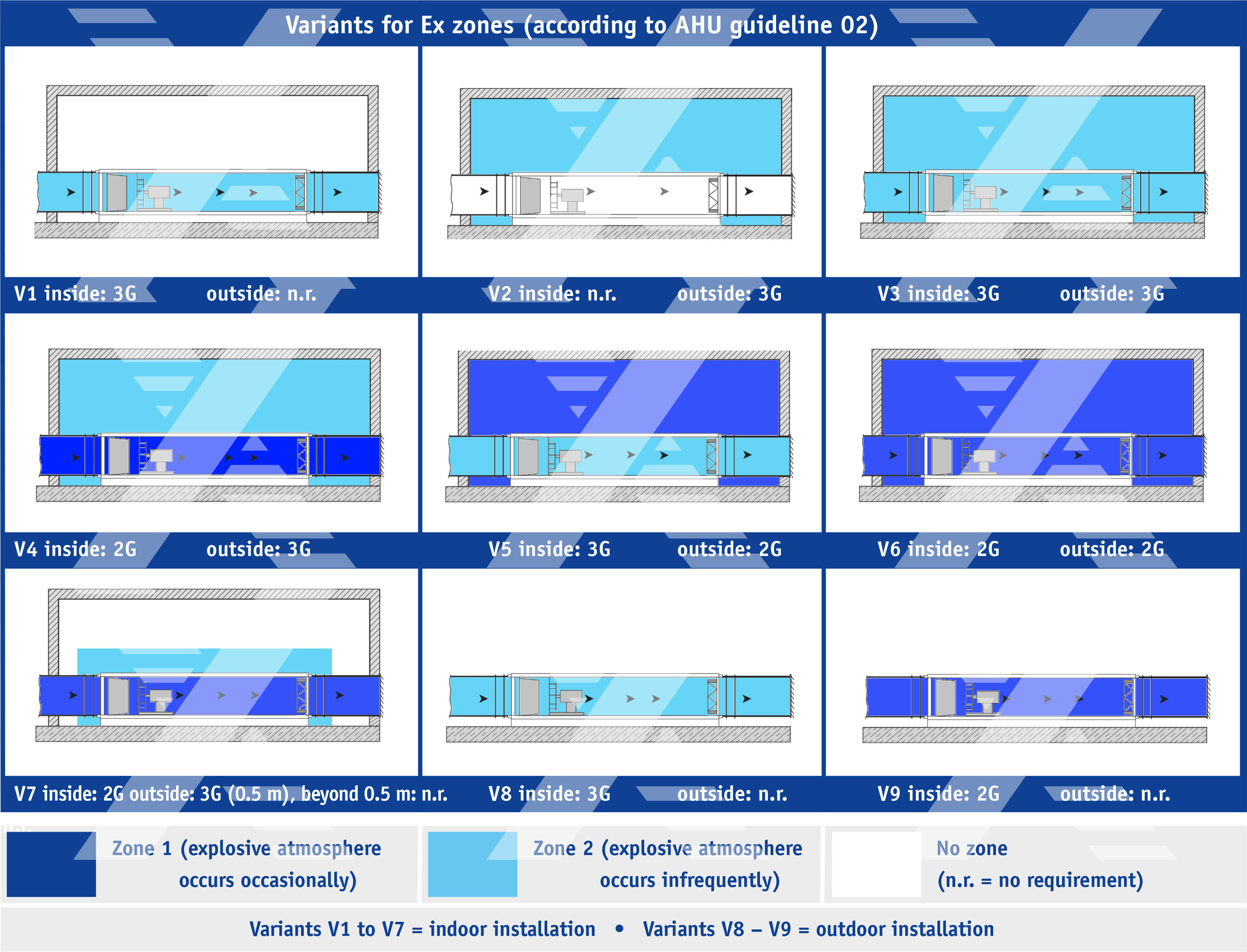 Variants for Ex zones (according to AHU guideline 02)

V1 inside: 3G outside: n.r.

V2 inside: n.r. outside: 3G

V3 inside: 3G outside: 3G

V4 inside: 2G outside: 3G

V5 inside: 3G outside: 2G

V6 inside: 2G outside: 2G

V7 inside: 2G outside: 3G (0.5 m), beyond 0.5 m: n.r.

V8 inside: 3G outside: n.r.

V9 inside: 2G outside: n.r.

Zone 1 (explosive atmosphere occurs occasionally)

Zone 2 (explosive atmosphere occurs infrequently)

No zone (n.r. = no requirement)

Variants V1 to V7 = indoor installation • Variants V8 – V9 = outdoor installation